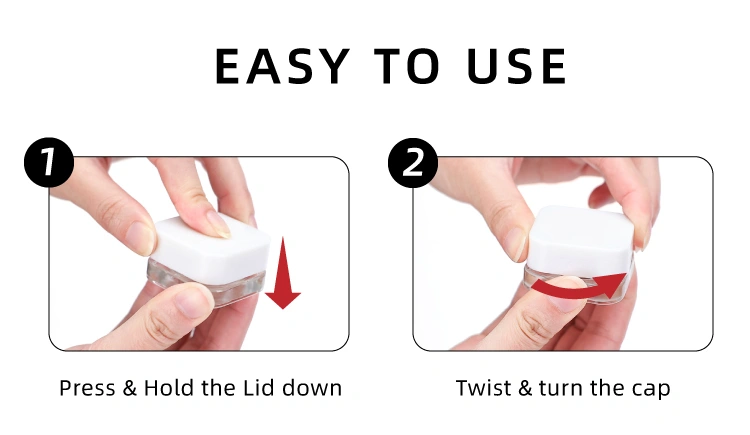 EASY TO USE

1

Press & Hold the Lid down

2

Twist & turn the cap